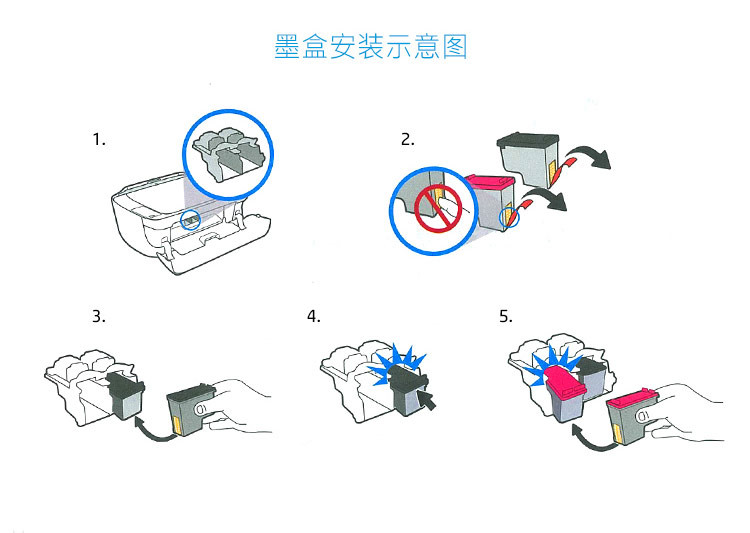 墨盒安装示意图

1.

2.

3.

4.

5.